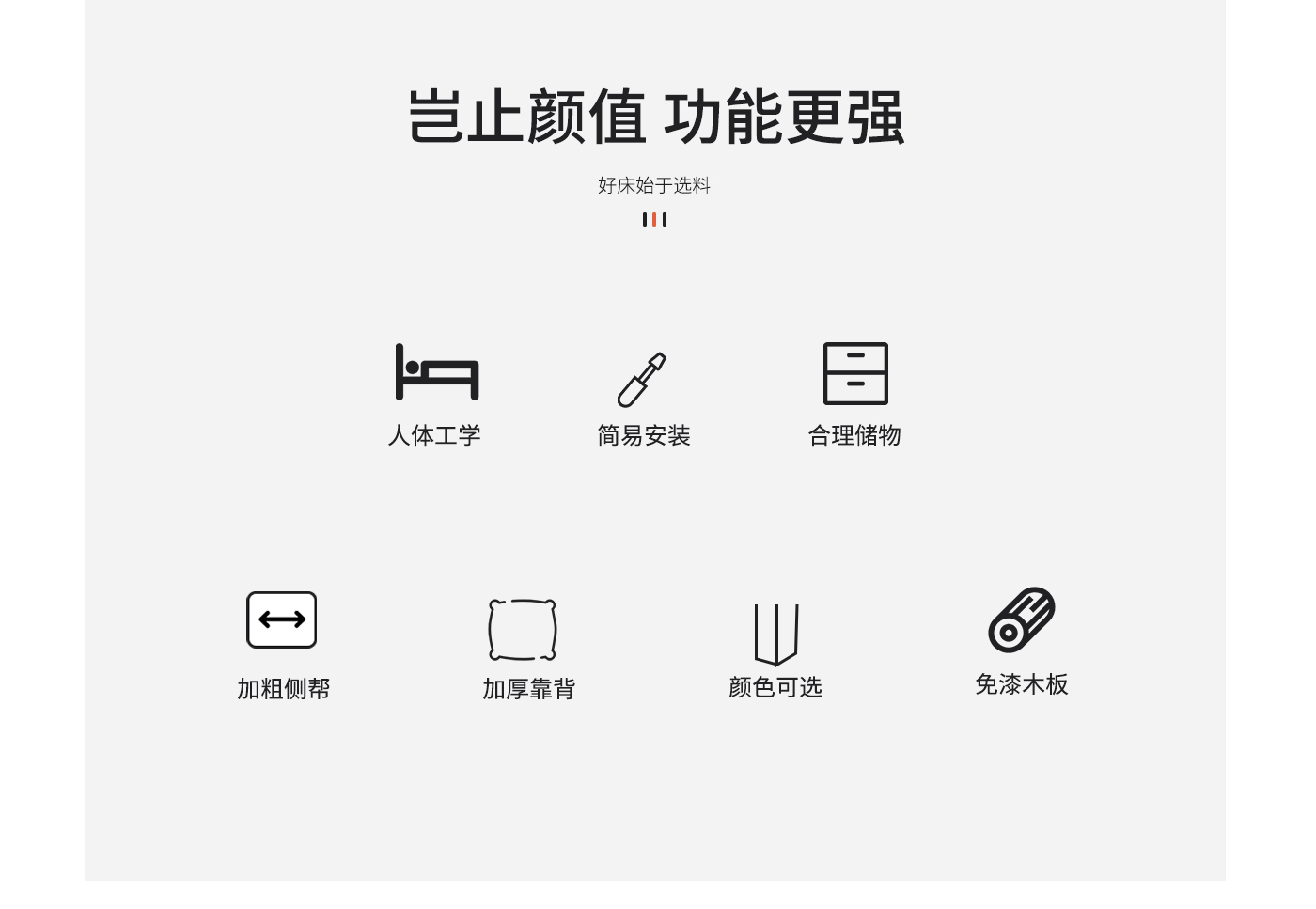 岂止颜值 功能更强

好床始于选料

人体工学 简易安装 合理储物

加粗侧帮 加厚靠背 颜色可选 免漆木板